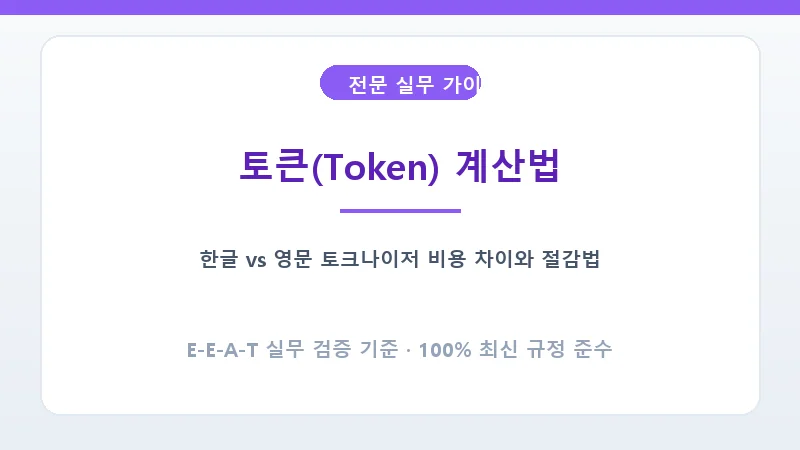 전문 실무 가이

토큰(Token) 계산법

한글 vs 영문 토크나이저 비용 차이와 절감법

E-E-A-T 실무 검증 기준 · 100% 최신 규정 준수